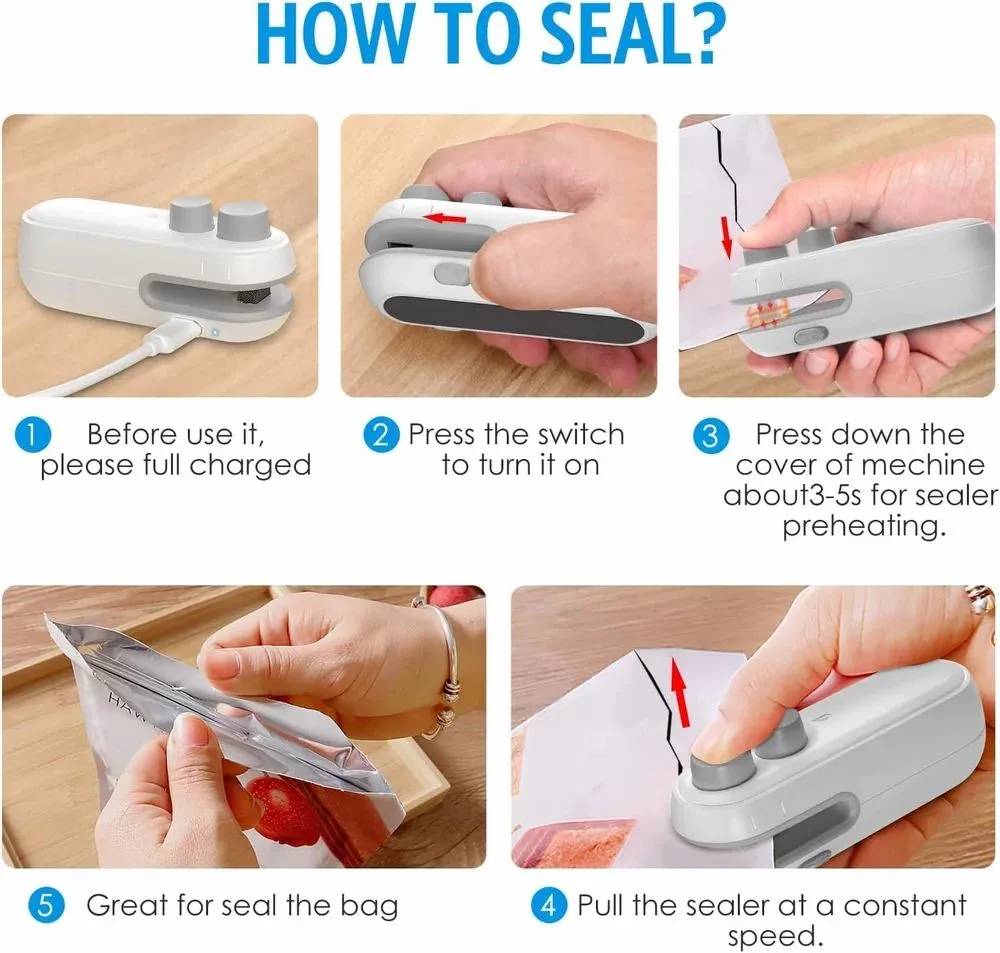 HOW TO SEAL?

1 Before use it, please full charged

2 Press the switch to turn it on

3 Press down the cover of mechine about3-5s for sealer preheating.

5 Great for seal the bag

4 Pull the sealer at a constant speed.